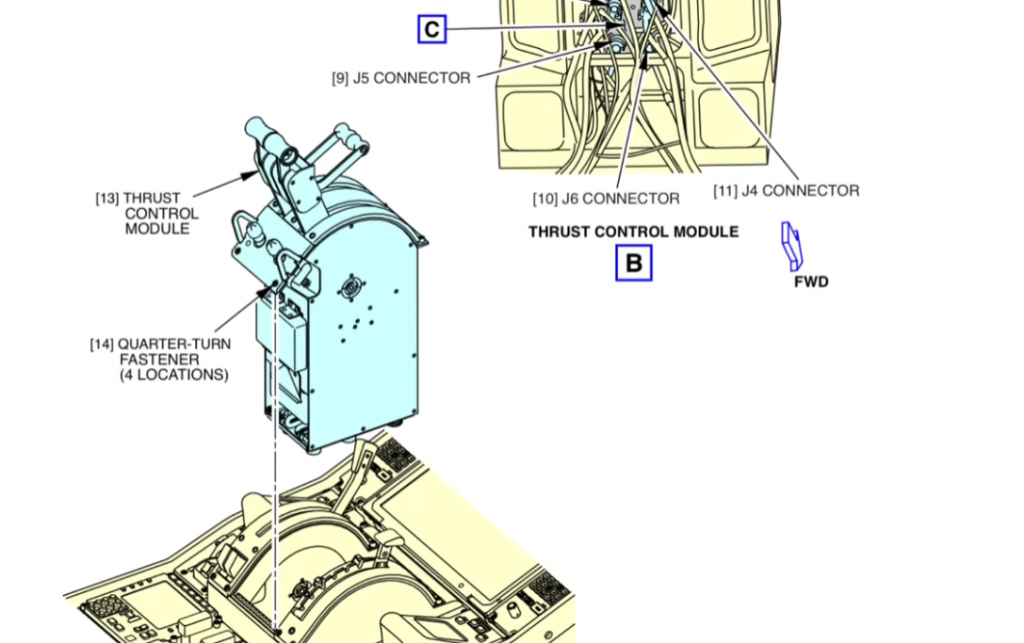 C

[9] J5 CONNECTOR

[13] THRUST CONTROL MODULE

[10] J6 CONNECTOR

[11] J4 CONNECTOR

THRUST CONTROL MODULE

B

FWD

[14] QUARTER-TURN FASTENER (4 LOCATIONS)